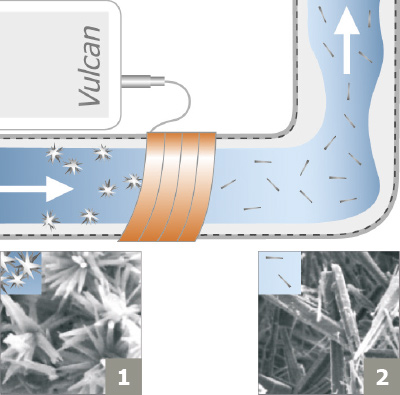 Vulcan

1

2